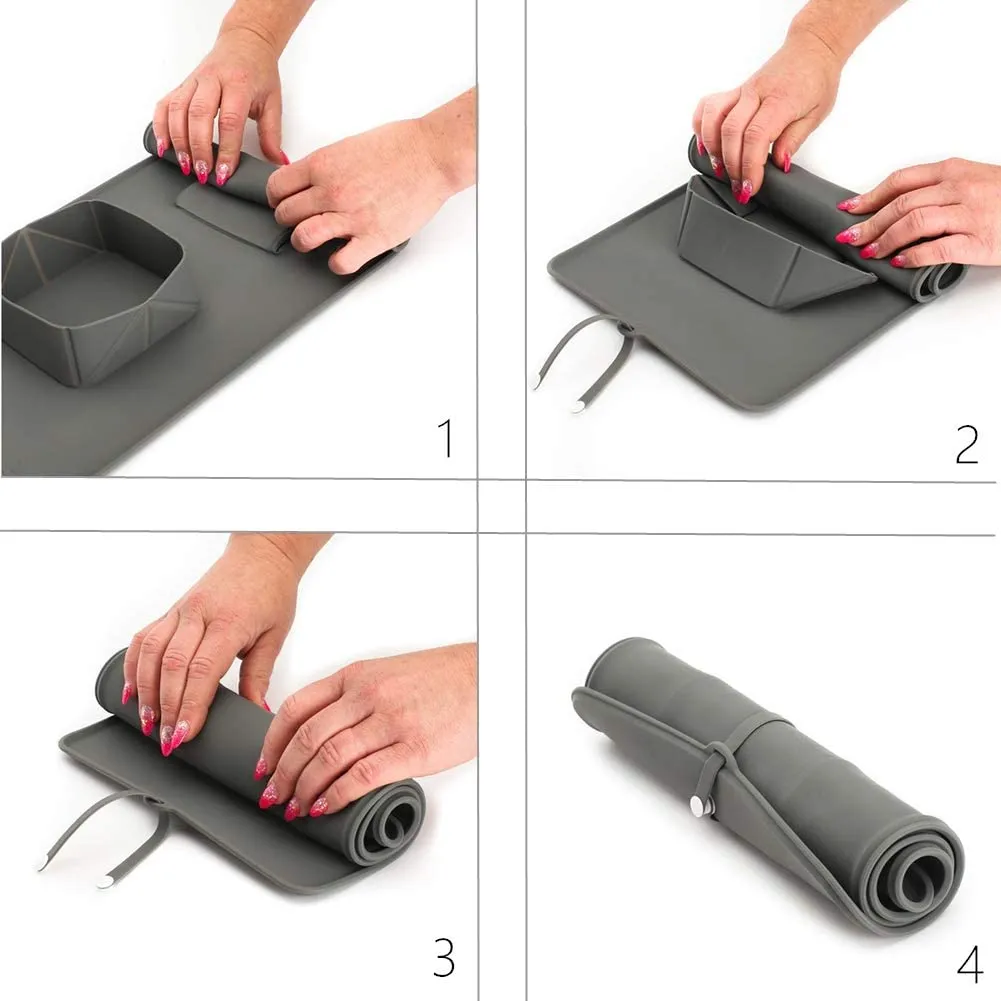 1

2

3

4